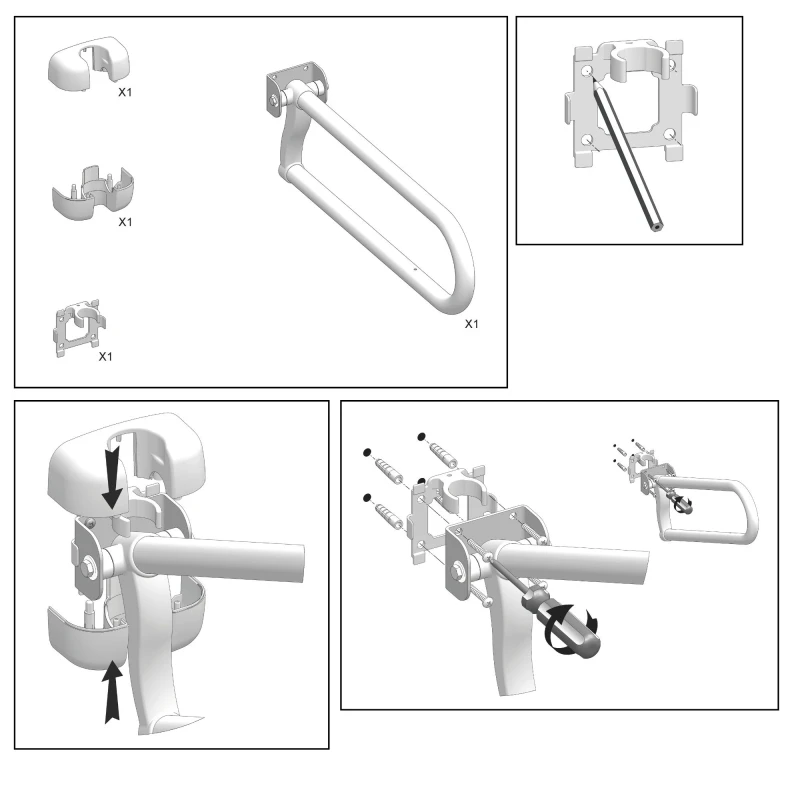 X1

X1

X1

X1